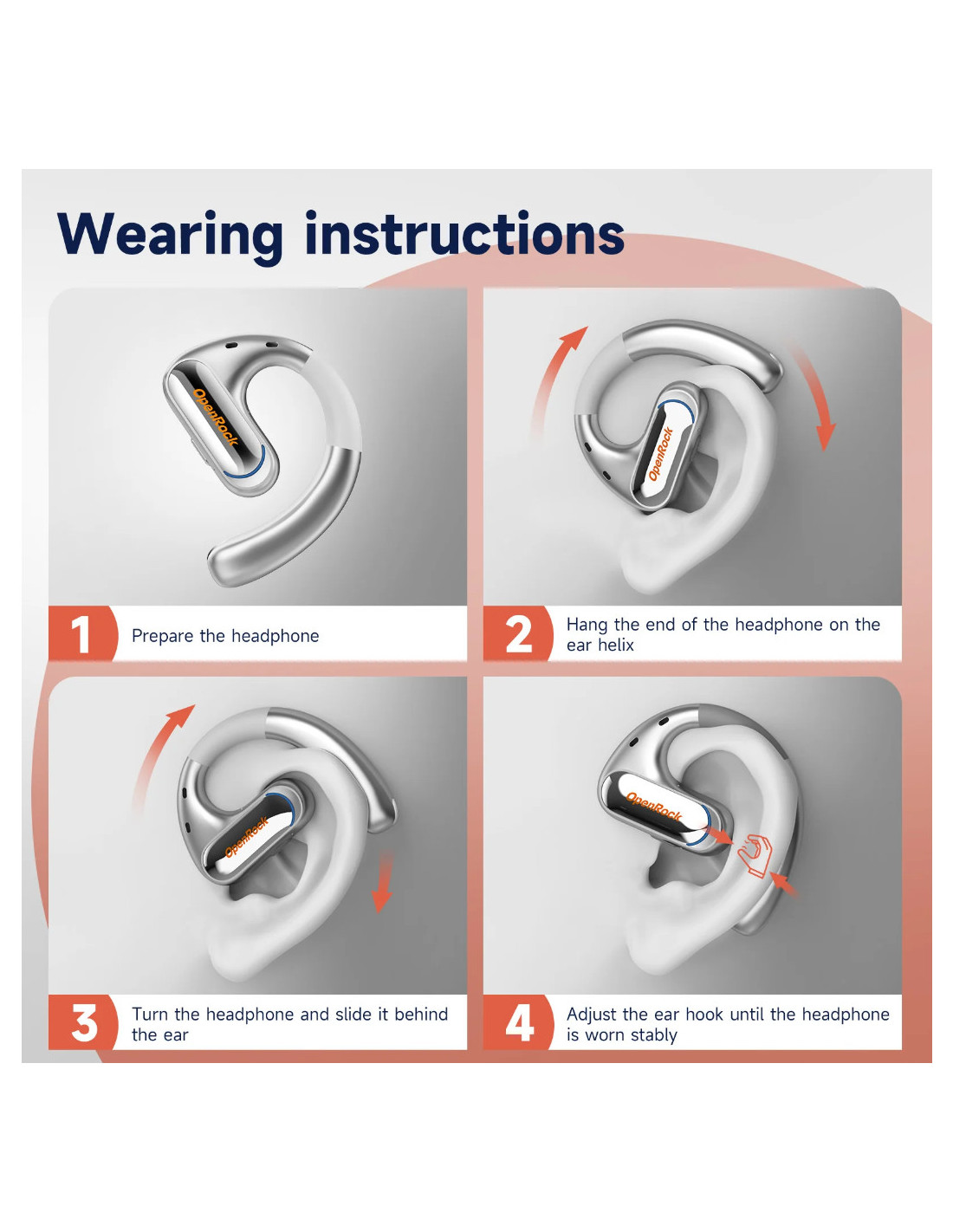 Wearing instructions

OpenRock

1 Prepare the headphone

OpenRock

2 Hang the end of the headphone on the ear helix

OpenRock

3 Turn the headphone and slide it behind the ear

OpenRock

4 Adjust the ear hook until the headphone is worn stably